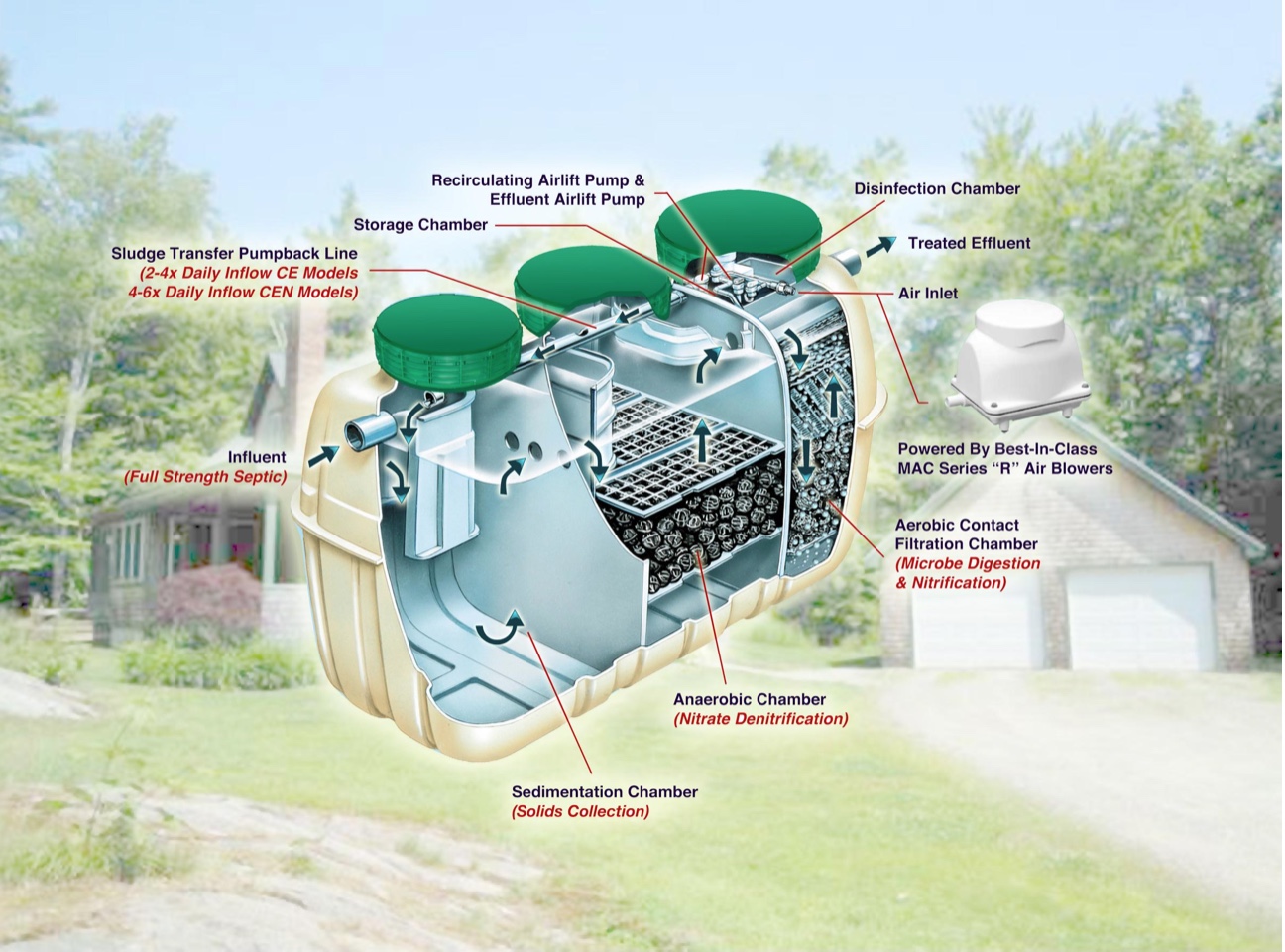 Recirculating Airlift Pump &
Effluent Airlift Pump

Disinfection Chamber

Storage Chamber

Treated Effluent

Sludge Transfer Pumpback Line
(2-4x Daily Inflow CE Models
4-6x Daily Inflow CEN Models)

Air Inlet

Influent
(Full Strength Septic)

Powered By Best-In-Class
MAC Series "R" Air Blowers

Aerobic Contact
Filtration Chamber
(Microbe Digestion
& Nitrification)

Anaerobic Chamber
(Nitrate Denitrification)

Sedimentation Chamber
(Solids Collection)